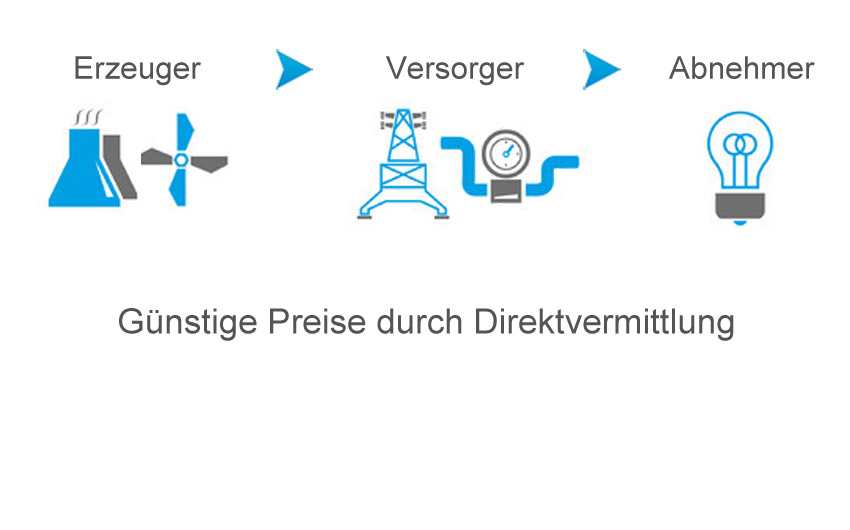 Erzeuger

Versorger

Abnehmer

Günstige Preise durch Direktvermittlung